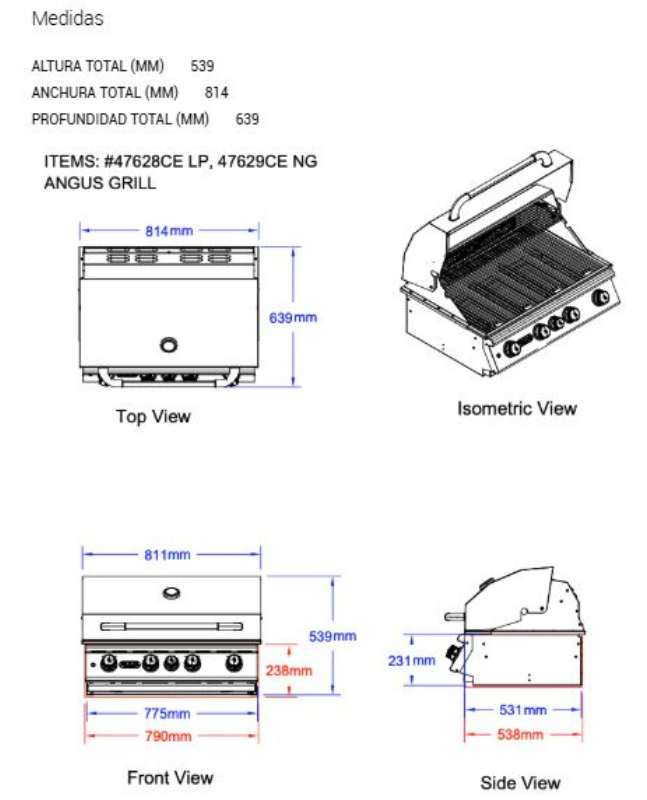 Medidas

ALTURA TOTAL (MM) 539
ANCHURA TOTAL (MM) 814
PROFUNDIDAD TOTAL (MM) 639

ITEMS: #47628CE LP, 47629CE NG
ANGUS GRILL

814mm
639mm
Top View

Isometric View

811mm
539mm
238mm
775mm
790mm
Front View

231mm
531mm
538mm
Side View