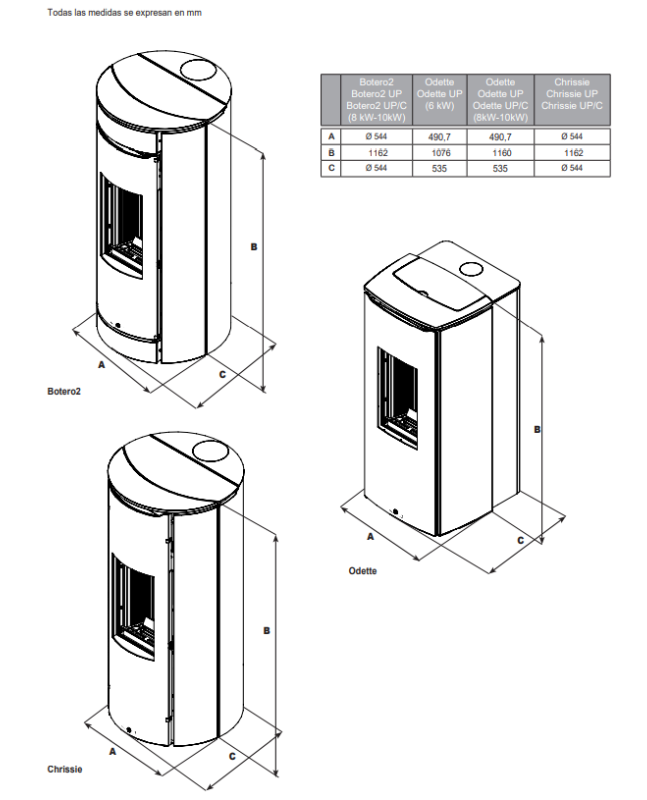 Todas las medidas se expresan en mm

|   | Botero2 Botero2 UP Botero2 UP/C (8 kW-10kW) | Odette Odette UP (6 kW) | Odette Odette UP Odette UP/C (8kW-10kW) | Chrissie Chrissie UP Chrissie UP/C |
|---|---|---|---|---|
| A | Ø 544 | 490,7 | 490,7 | Ø 544 |
| B | 1162 | 1076 | 1160 | 1162 |
| C | Ø 544 | 535 | 535 | Ø 544 |

B

A

C

Botero2

B

A

C

Odette

B

A

C

Chrissie