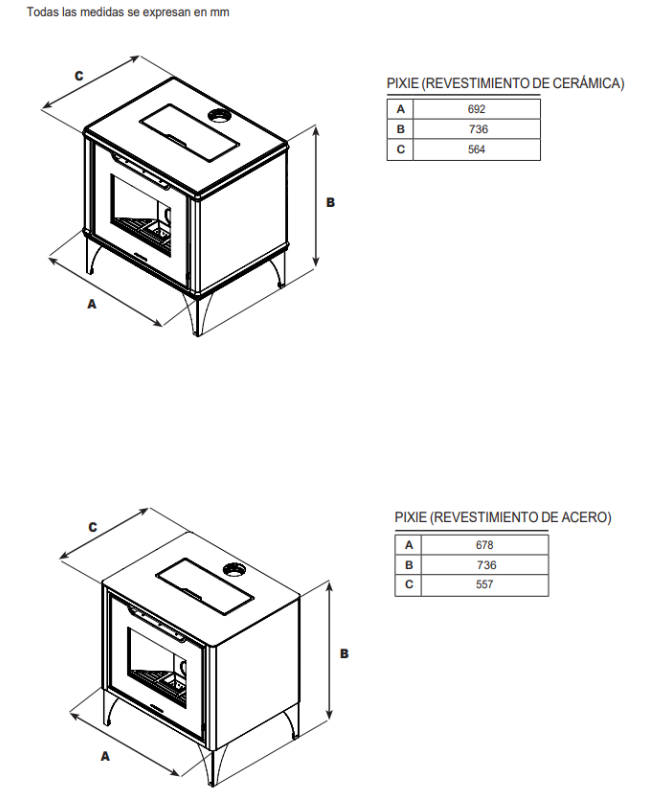 Todas las medidas se expresan en mm

C

B

A

PIXIE (REVESTIMIENTO DE CERÁMICA)

| A | 692 |
|---|---|
| B | 736 |
| C | 564 |

C

B

A

PIXIE (REVESTIMIENTO DE ACERO)

| A | 678 |
|---|---|
| B | 736 |
| C | 557 |